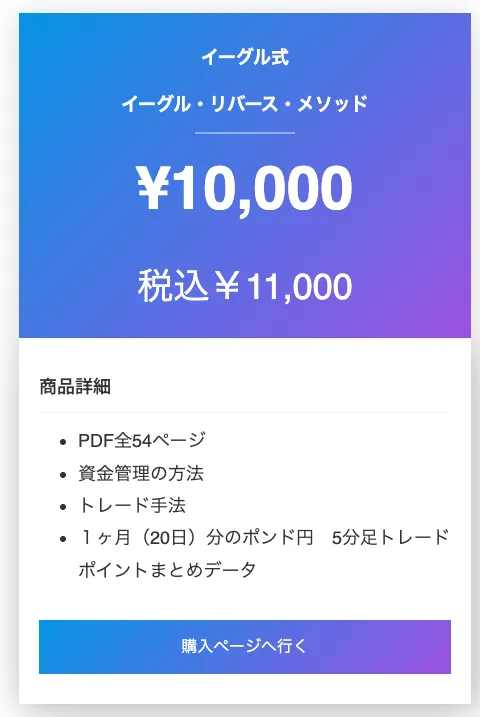 イーグル式

イーグル・リバース・メソッド

¥10,000

税込￥11,000

商品詳細

- PDF全54ページ
- 資金管理の方法
- トレード手法
- １ヶ月（20日）分のポンド円　5分足トレードポイントまとめデータ

購入ページへ行く